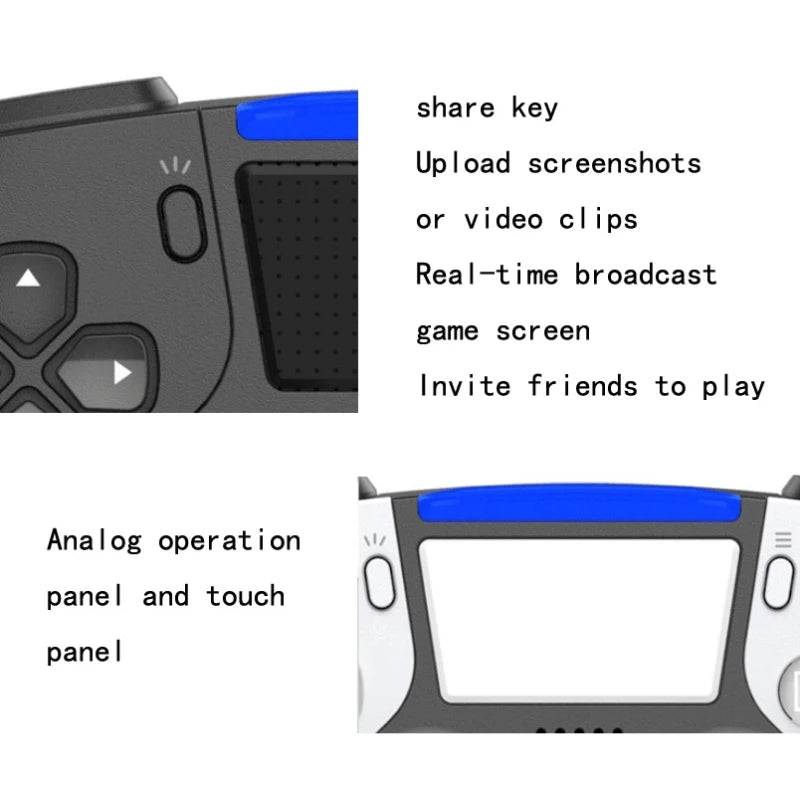 share key

Upload screenshots

or video clips

Real-time broadcast

game screen

Invite friends to play

Analog operation

panel and touch

panel