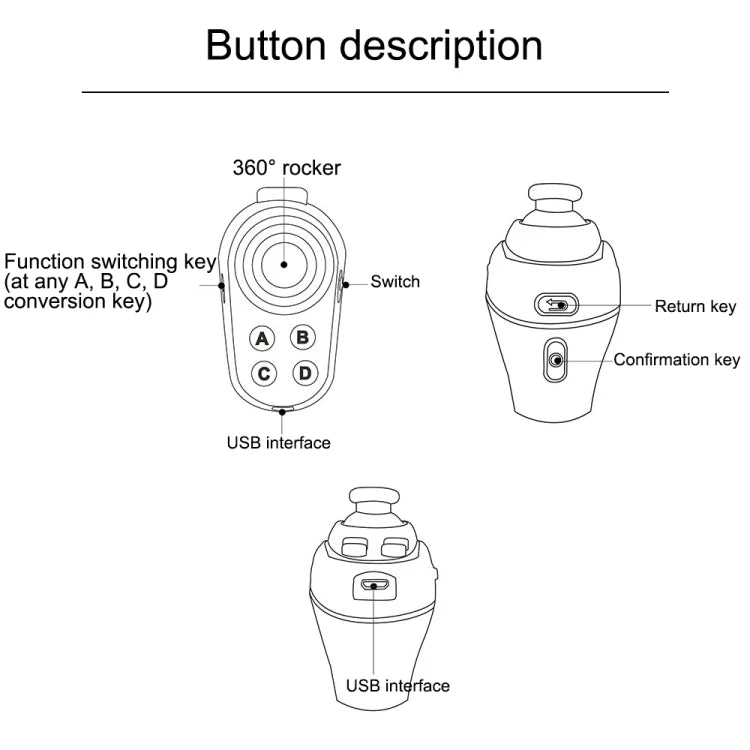 Button description

360° rocker

Function switching key
(at any A, B, C, D
conversion key)

Switch

A B
C D

USB interface

Return key

Confirmation key

USB interface