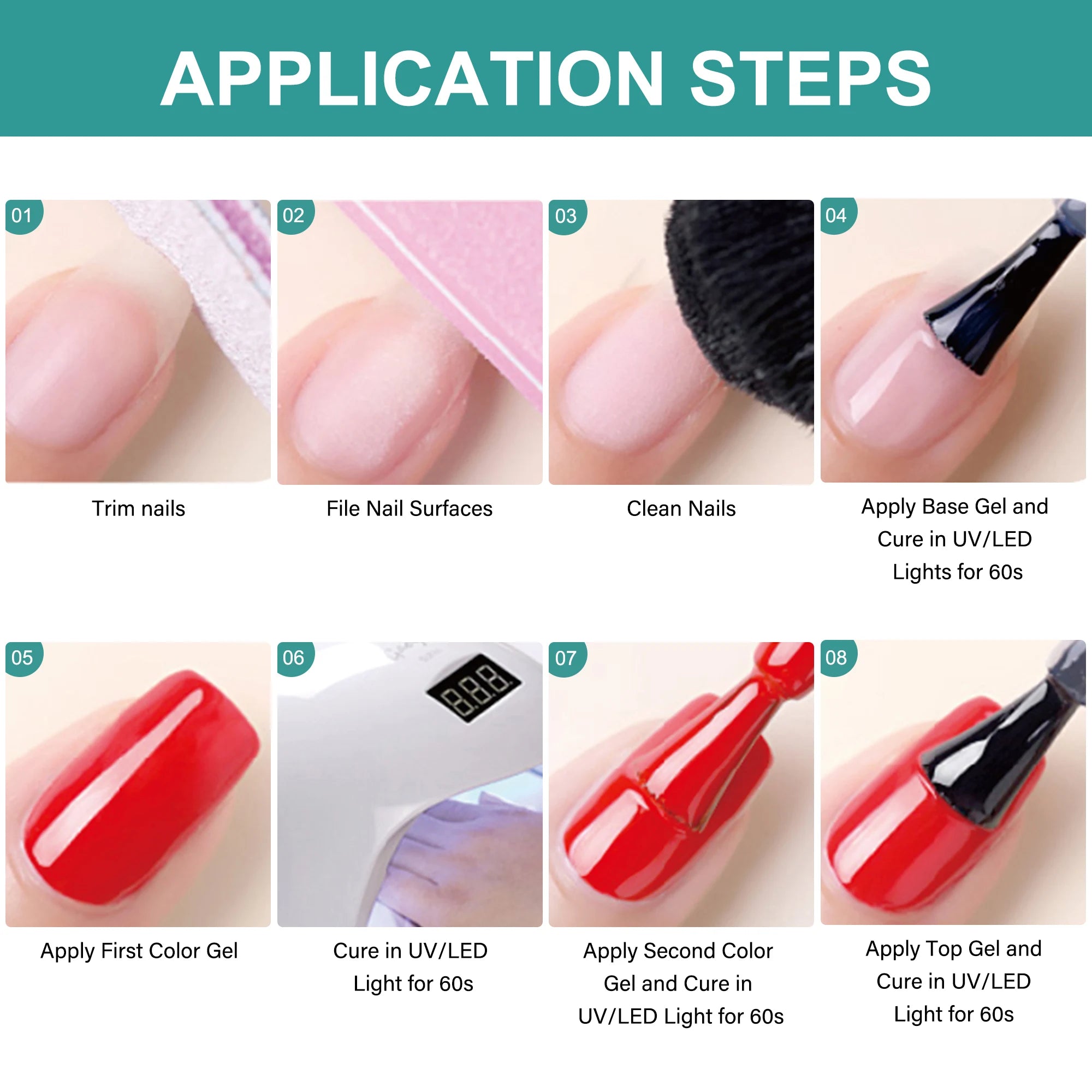 APPLICATION STEPS

01

Trim nails

02

File Nail Surfaces

03

Clean Nails

04

Apply Base Gel and Cure in UV/LED Lights for 60s

05

Apply First Color Gel

06

888

Cure in UV/LED Light for 60s

07

Apply Second Color Gel and Cure in UV/LED Light for 60s

08

Apply Top Gel and Cure in UV/LED Light for 60s