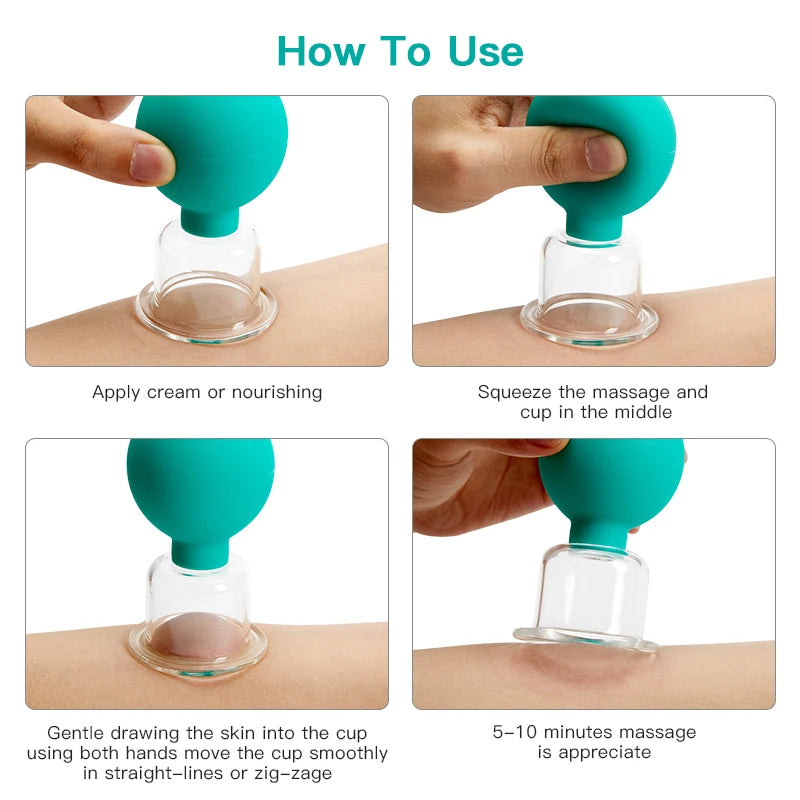 How To Use

Apply cream or nourishing

Squeeze the massage and cup in the middle

Gentle drawing the skin into the cup using both hands move the cup smoothly in straight-lines or zig-zage

5-10 minutes massage is appreciate