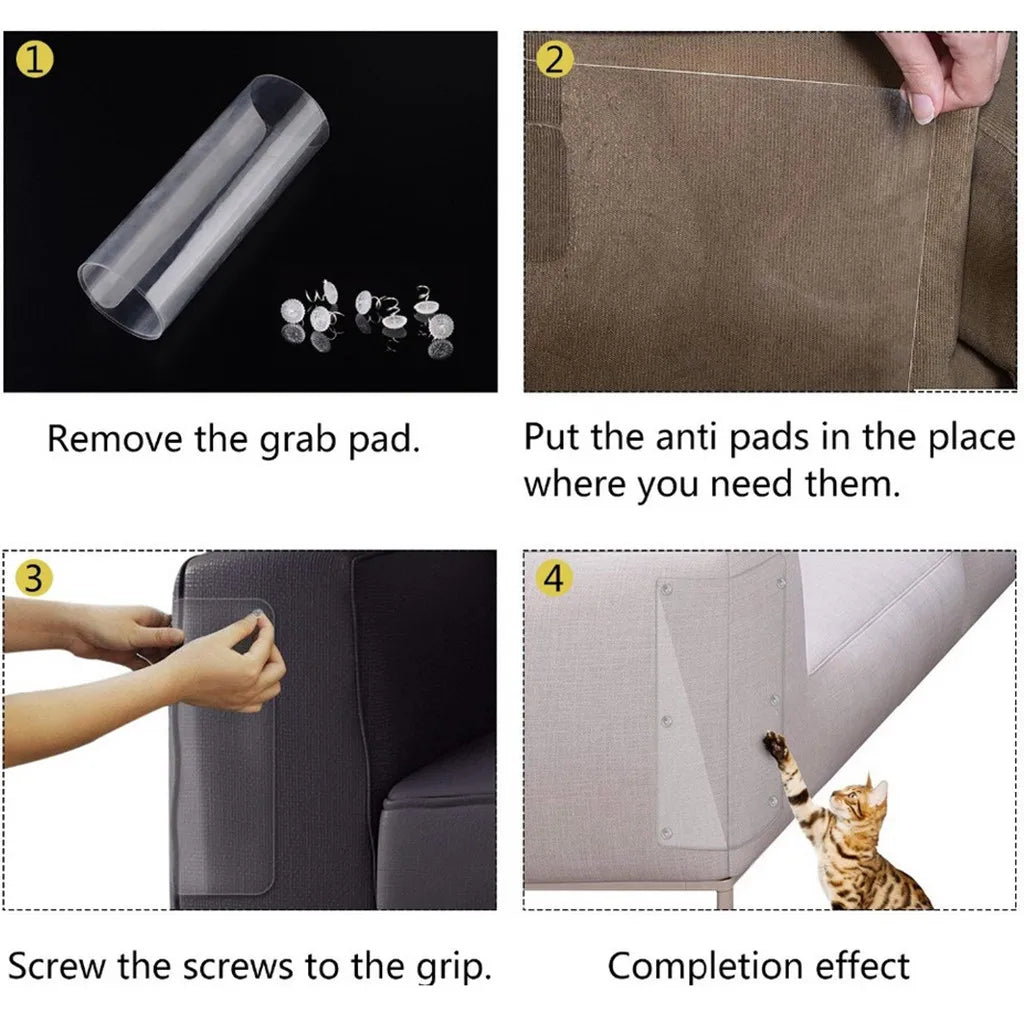 1

Remove the grab pad.

2

Put the anti pads in the place where you need them.

3

Screw the screws to the grip.

4

Completion effect