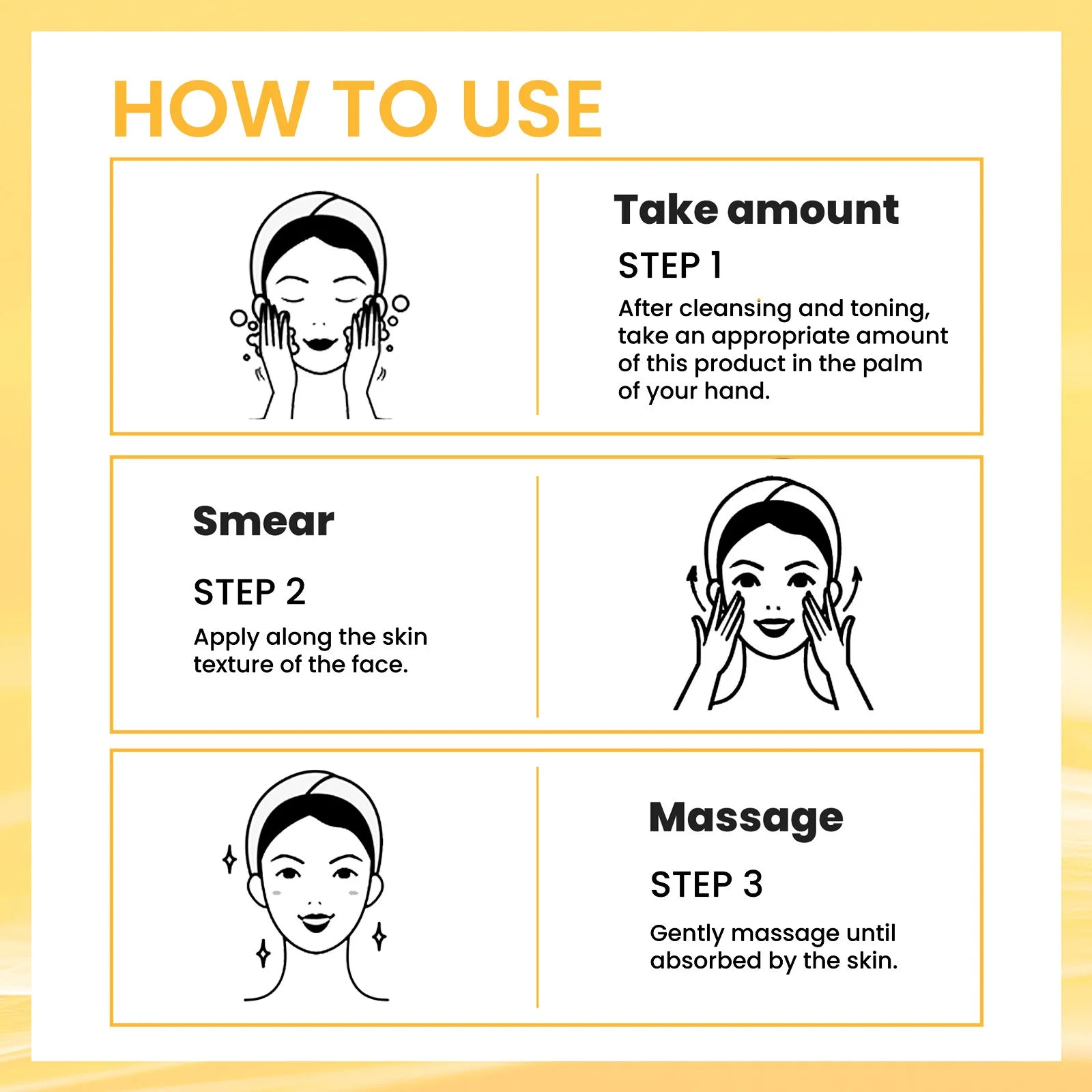 HOW TO USE

Take amount

STEP 1

After cleansing and toning, take an appropriate amount of this product in the palm of your hand.

Smear

STEP 2

Apply along the skin texture of the face.

Massage

STEP 3

Gently massage until absorbed by the skin.