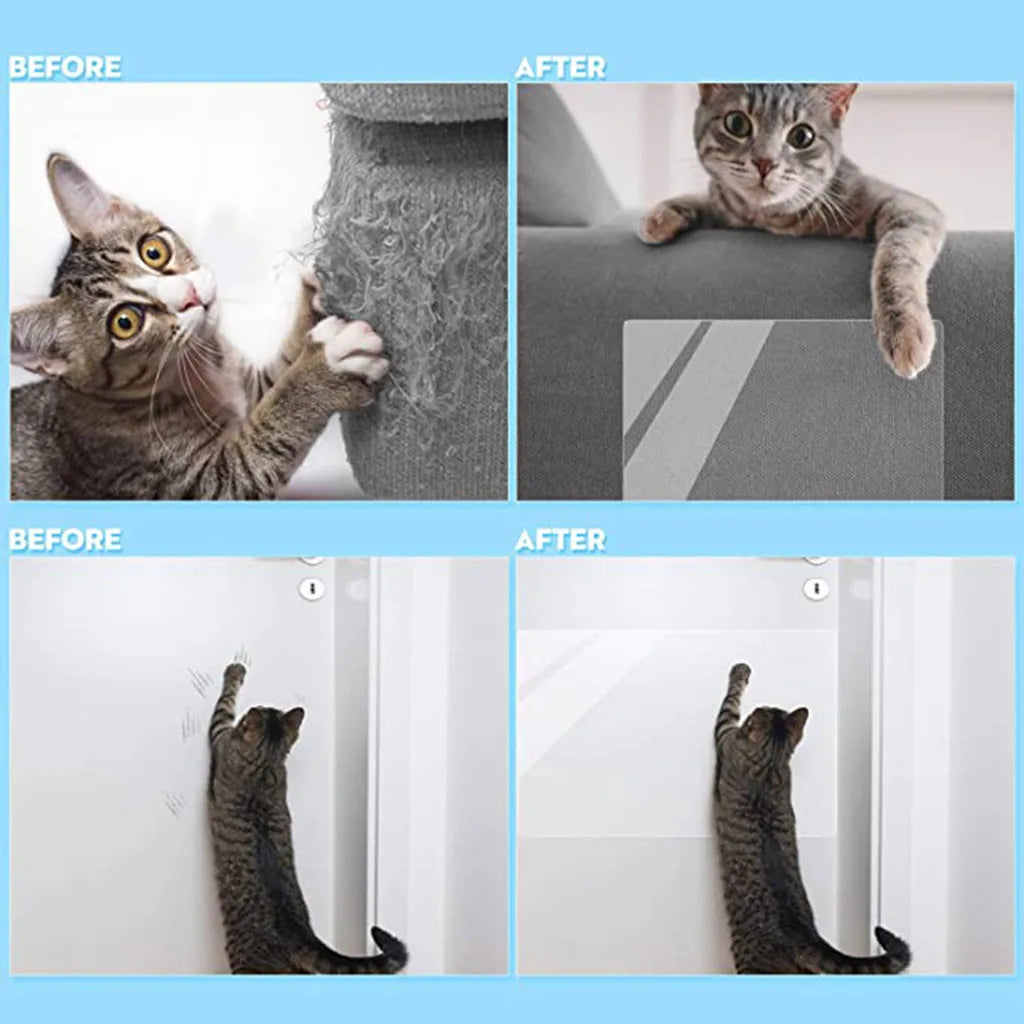 BEFORE

AFTER

BEFORE

AFTER