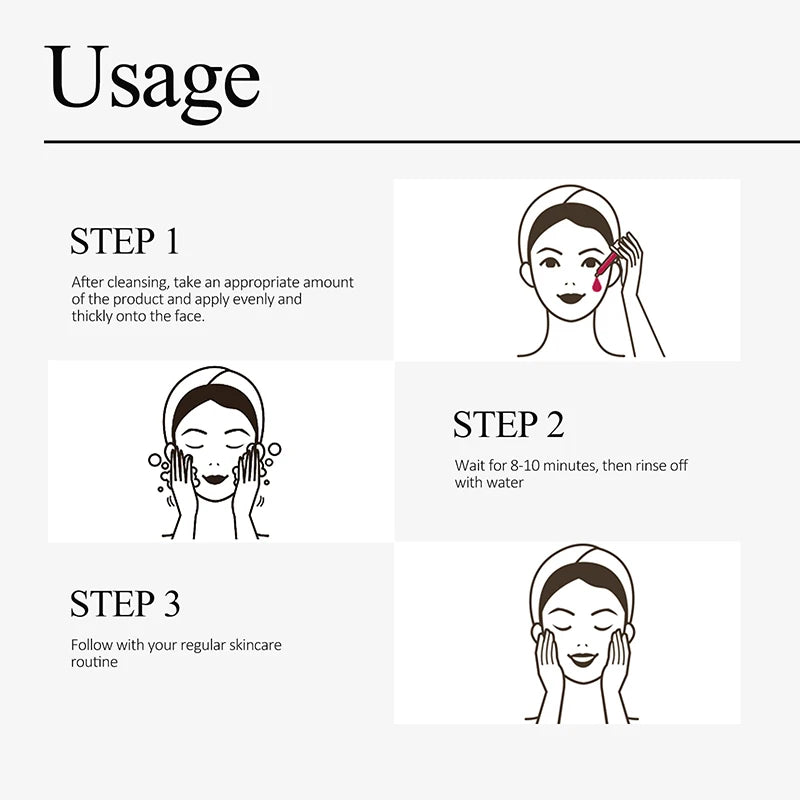 Usage

STEP 1

After cleansing, take an appropriate amount of the product and apply evenly and thickly onto the face.

STEP 2

Wait for 8-10 minutes, then rinse off with water

STEP 3

Follow with your regular skincare routine