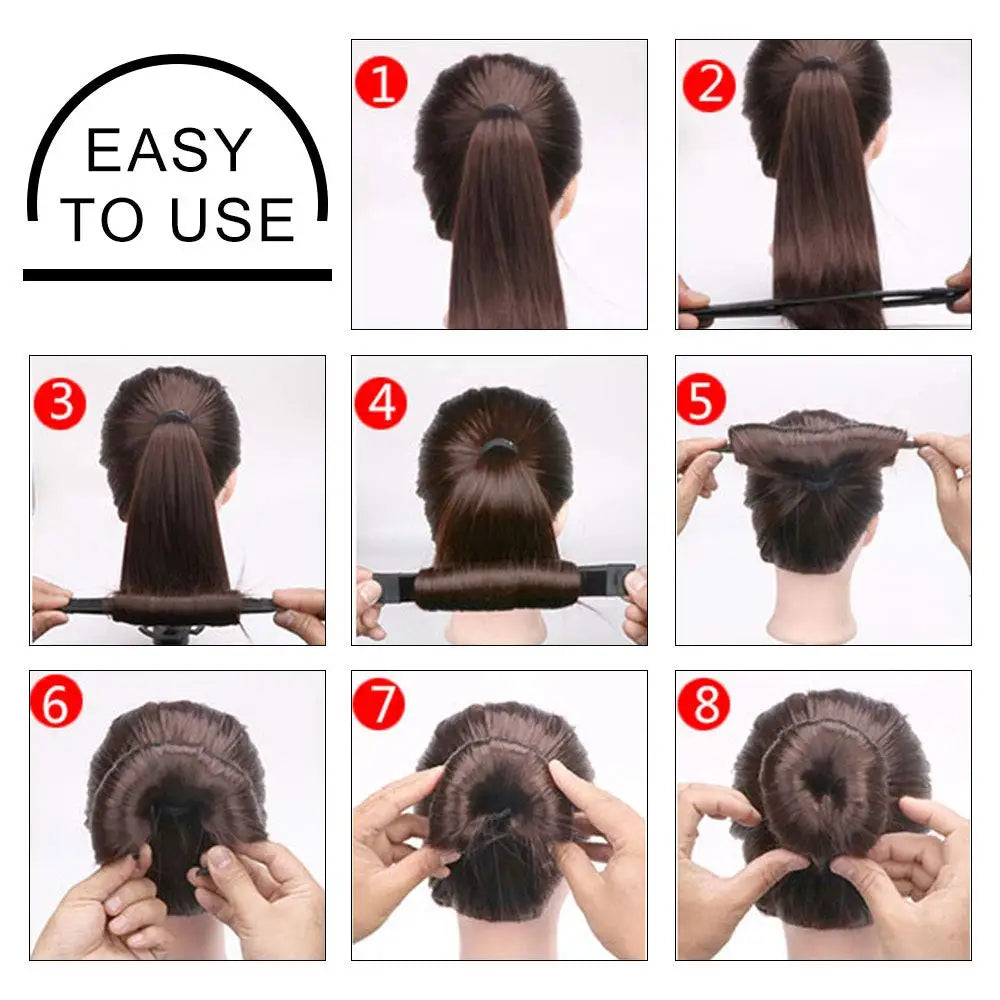 EASY TO USE

1

2

3

4

5

6

7

8