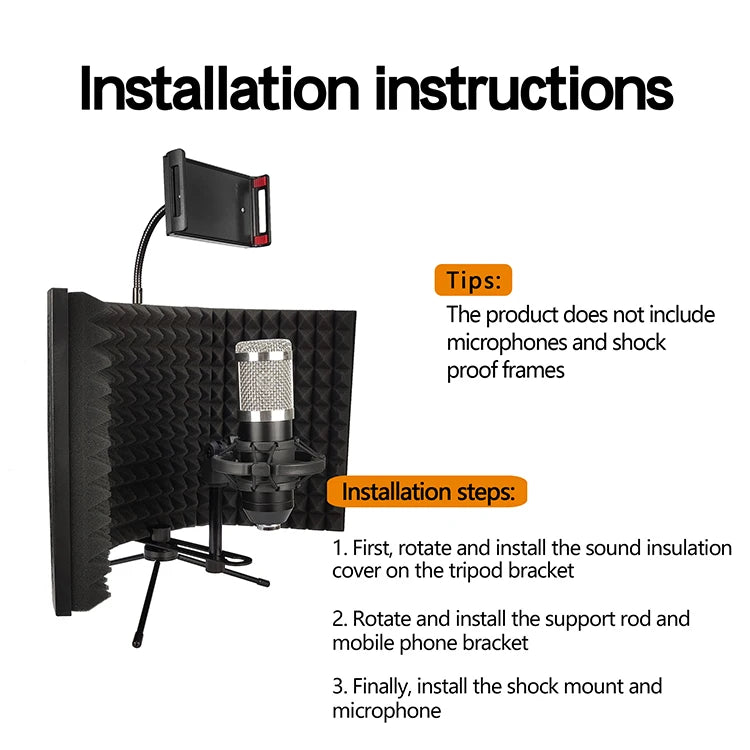 Installation instructions

Tips:

The product does not include microphones and shock proof frames

Installation steps:

1. First, rotate and install the sound insulation cover on the tripod bracket

2. Rotate and install the support rod and mobile phone bracket

3. Finally, install the shock mount and microphone