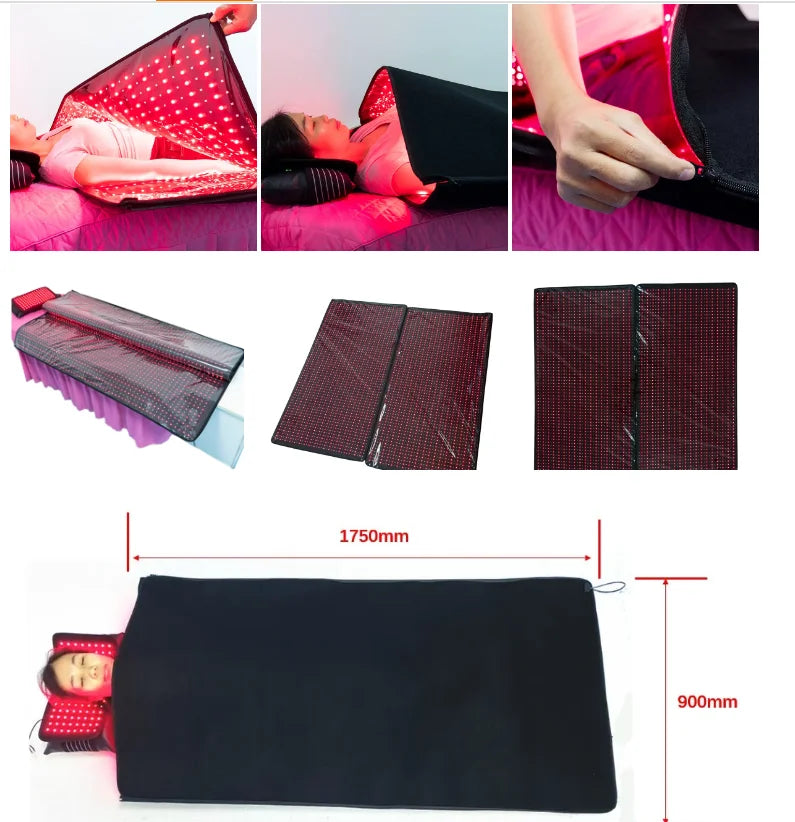 1750mm

900mm