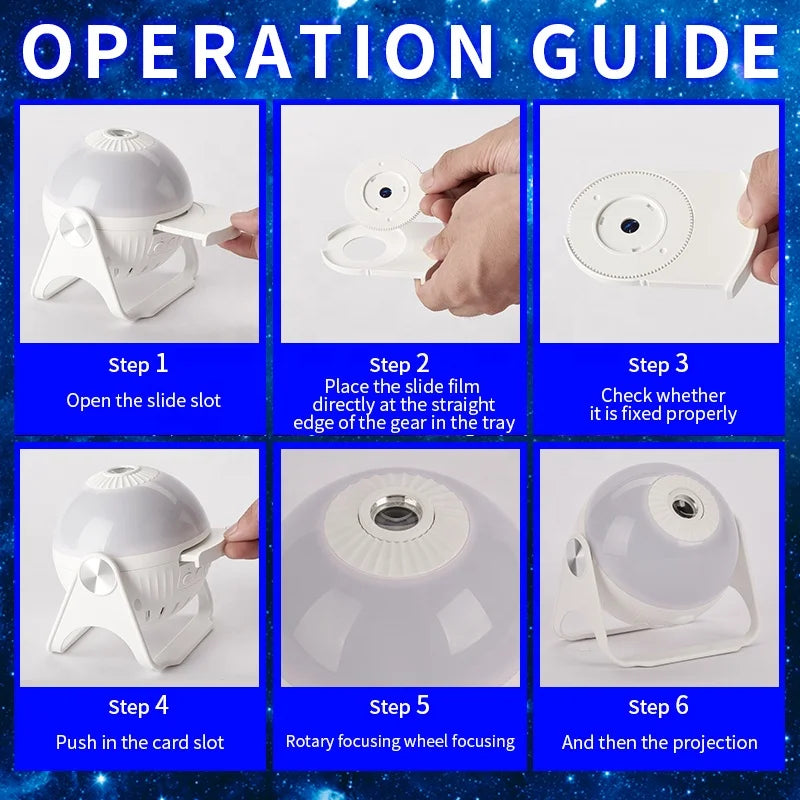 OPERATION GUIDE

Step 1
Open the slide slot

Step 2
Place the slide film directly at the straight edge of the gear in the tray

Step 3
Check whether it is fixed properly

Step 4
Push in the card slot

Step 5
Rotary focusing wheel focusing

Step 6
And then the projection