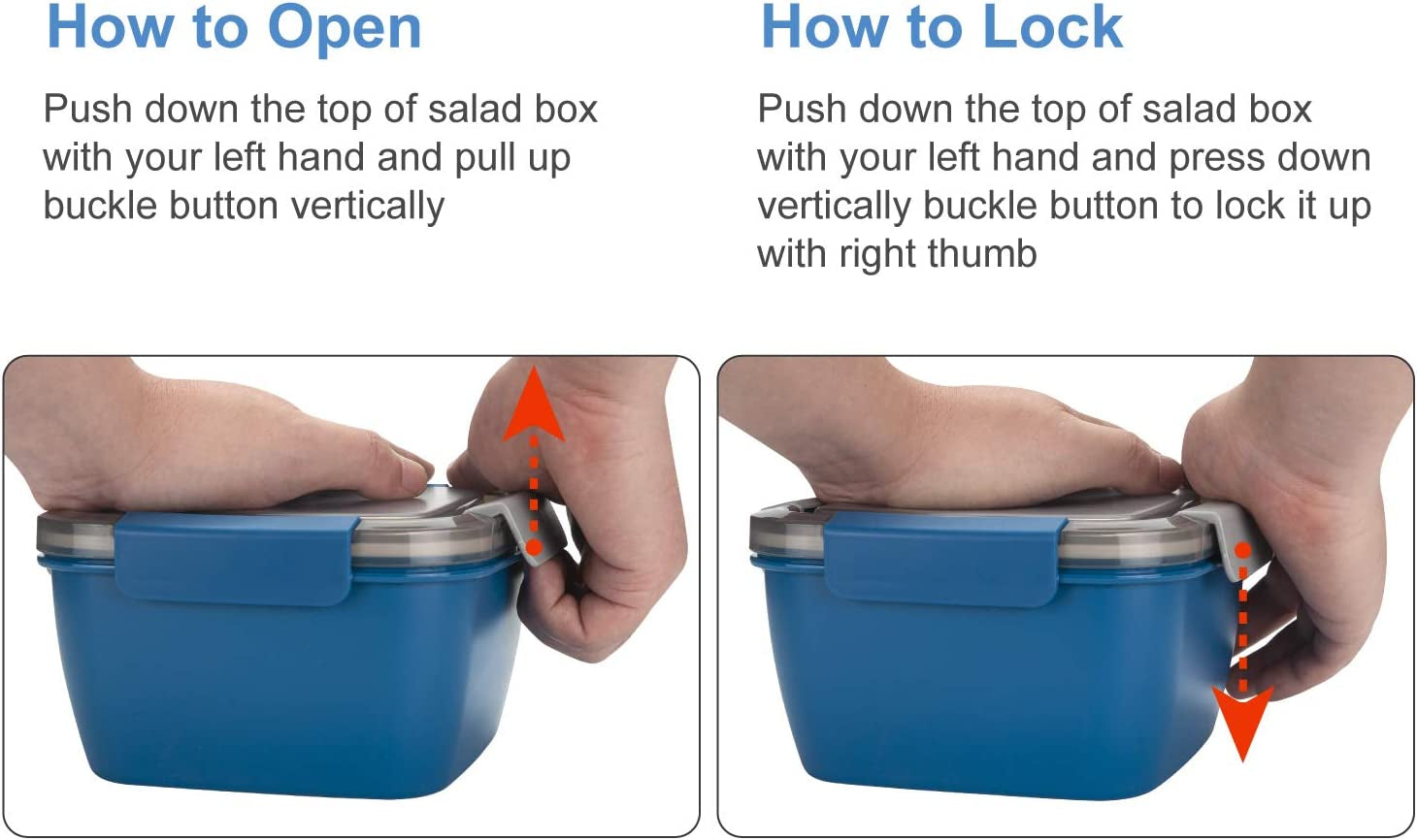 How to Open

Push down the top of salad box with your left hand and pull up buckle button vertically

How to Lock

Push down the top of salad box with your left hand and press down vertically buckle button to lock it up with right thumb